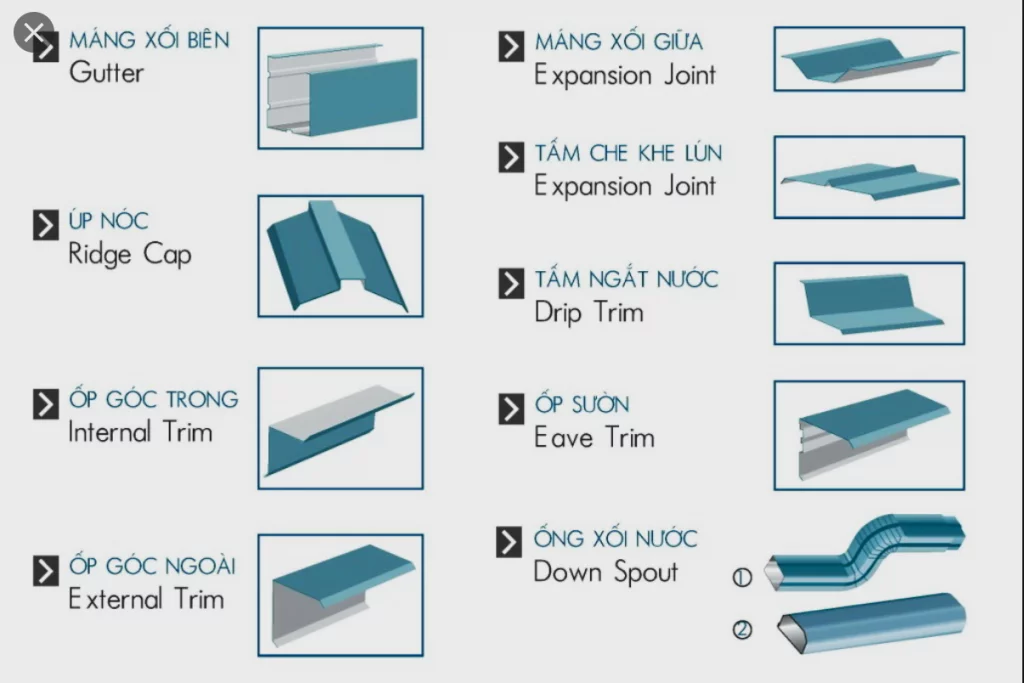 MÁNG XỐI BIÊN
Gutter

ÚP NÓC
Ridge Cap

ỐP GÓC TRONG
Internal Trim

ỐP GÓC NGOÀI
External Trim

MÁNG XỐI GIỮA
Expansion Joint

TẤM CHE KHE LÚN
Expansion Joint

TẤM NGẮT NƯỚC
Drip Trim

ỐP SƯỜN
Eave Trim

ỐNG XỐI NƯỚC
Down Spout

①

②